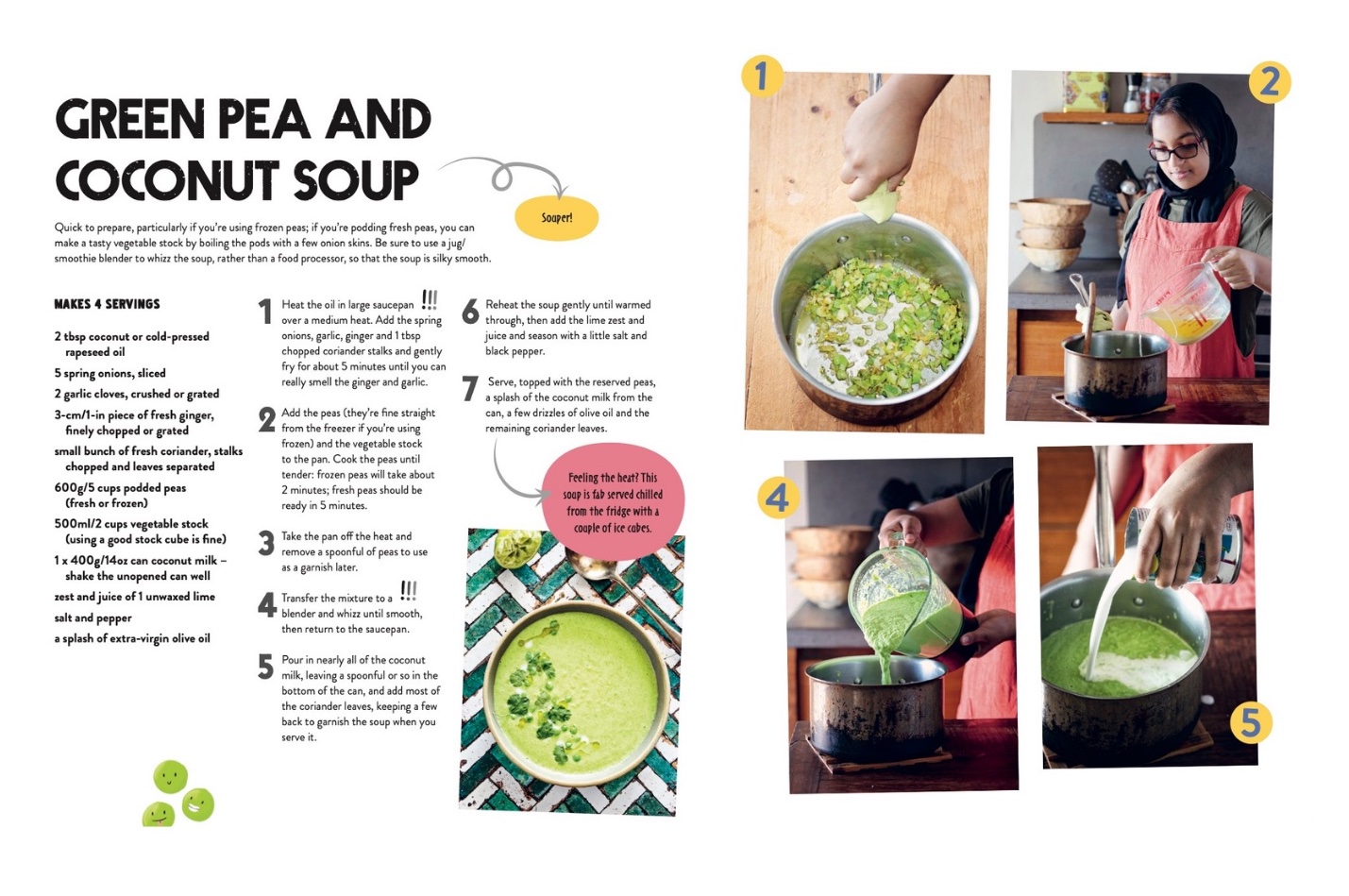 GREEN PEA AND COCONUT SOUP

Souper!

Quick to prepare, particularly if you're using frozen peas; if you're podding fresh peas, you can make a tasty vegetable stock by boiling the pods with a few onion skins. Be sure to use a jug/smoothie blender to whizz the soup, rather than a food processor, so that the soup is silky smooth.

MAKES 4 SERVINGS

2 tbsp coconut or cold-pressed rapeseed oil
5 spring onions, sliced
2 garlic cloves, crushed or grated
3-cm/1-in piece of fresh ginger, finely chopped or grated
small bunch of fresh coriander, stalks chopped and leaves separated
600g/5 cups podded peas (fresh or frozen)
500ml/2 cups vegetable stock (using a good stock cube is fine)
1 x 400g/14oz can coconut milk – shake the unopened can well
zest and juice of 1 unwaxed lime
salt and pepper
a splash of extra-virgin olive oil

1 Heat the oil in large saucepan !!! over a medium heat. Add the spring onions, garlic, ginger and 1 tbsp chopped coriander stalks and gently fry for about 5 minutes until you can really smell the ginger and garlic.

2 Add the peas (they're fine straight from the freezer if you're using frozen) and the vegetable stock to the pan. Cook the peas until tender: frozen peas will take about 2 minutes; fresh peas should be ready in 5 minutes.

3 Take the pan off the heat and remove a spoonful of peas to use as a garnish later.

4 Transfer the mixture to a !!! blender and whizz until smooth, then return to the saucepan.

5 Pour in nearly all of the coconut milk, leaving a spoonful or so in the bottom of the can, and add most of the coriander leaves, keeping a few back to garnish the soup when you serve it.

6 Reheat the soup gently until warmed through, then add the lime zest and juice and season with a little salt and black pepper.

7 Serve, topped with the reserved peas, a splash of the coconut milk from the can, a few drizzles of olive oil and the remaining coriander leaves.

Feeling the heat? This soup is fab served chilled from the fridge with a couple of ice cubes.

1

2

4

5